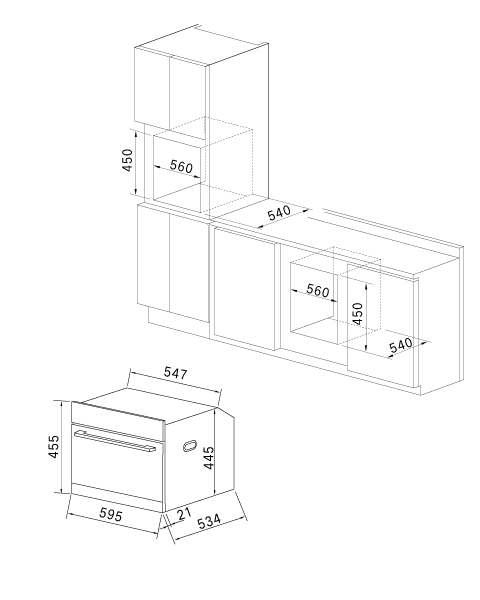 450
560
540
560
450
540
547
455
445
595
21
534